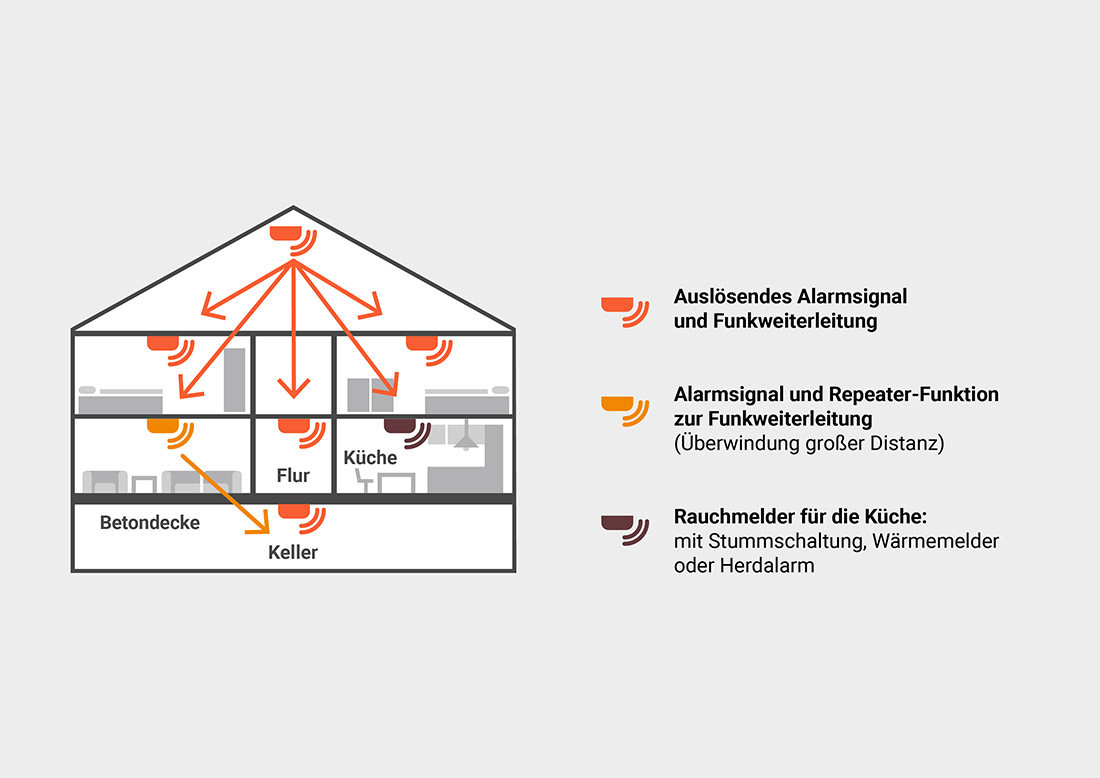 Flur

Küche

Betondecke

Keller

Auslösendes Alarmsignal und Funkweiterleitung

Alarmsignal und Repeater-Funktion zur Funkweiterleitung
(Überwindung großer Distanz)

Rauchmelder für die Küche:
mit Stummschaltung, Wärmemelder oder Herdalarm